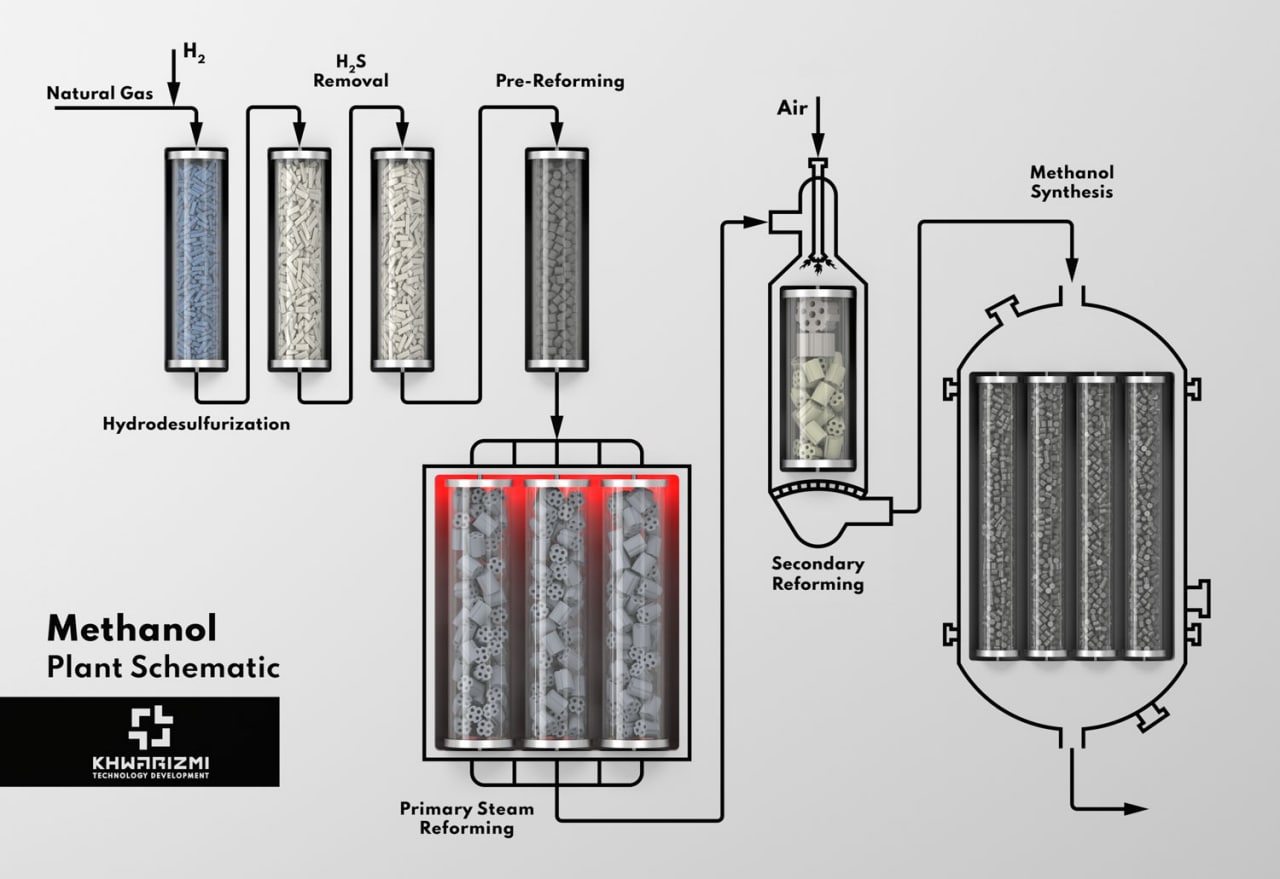 $H_2$

Natural Gas

$H_2S$ Removal

Pre-Reforming

Air

Methanol Synthesis

Hydrodesulfurization

Secondary Reforming

Methanol
Plant Schematic

KHWARIZMI
TECHNOLOGY DEVELOPMENT

Primary Steam Reforming